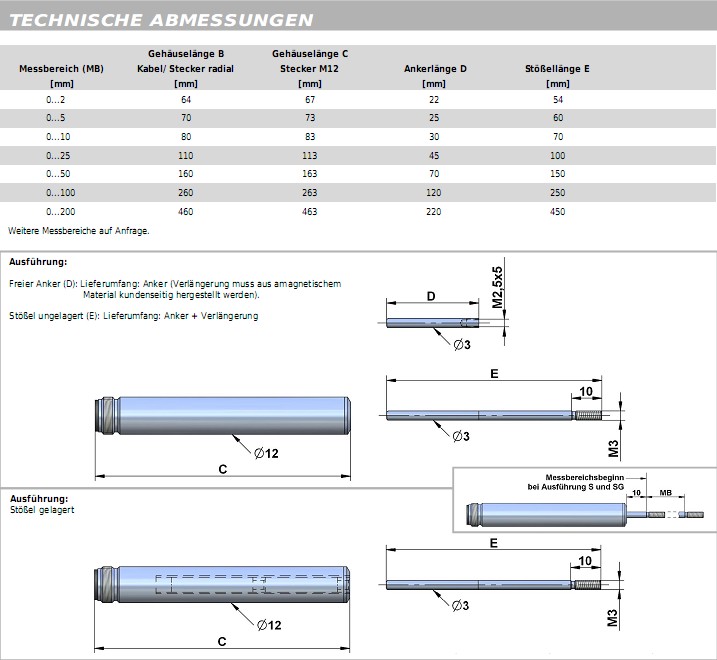 TECHNISCHE ABMESSUNGEN

| Messbereich (MB) [mm] | Gehäuselänge B Kabel/ Stecker radial [mm] | Gehäuselänge C Stecker M12 [mm] | Ankerlänge D [mm] | Stößellänge E [mm] |
|---|---|---|---|---|
| 0...2 | 64 | 67 | 22 | 54 |
| 0...5 | 70 | 73 | 25 | 60 |
| 0...10 | 80 | 83 | 30 | 70 |
| 0...25 | 110 | 113 | 45 | 100 |
| 0...50 | 160 | 163 | 70 | 150 |
| 0...100 | 260 | 263 | 120 | 250 |
| 0...200 | 460 | 463 | 220 | 450 |

Weitere Messbereiche auf Anfrage.

Ausführung:

Freier Anker (D): Lieferumfang: Anker (Verlängerung muss aus amagnetischem Material kundenseitig hergestellt werden).

Stößel ungelagert (E): Lieferumfang: Anker + Verlängerung

D

M2,5x5

$\varnothing$3

E

10

$\varnothing$3

M3

$\varnothing$12

C

Messbereichsbeginn bei Ausführung S und SG

10

MB

Ausführung:
Stößel gelagert

E

10

$\varnothing$3

M3

$\varnothing$12

C